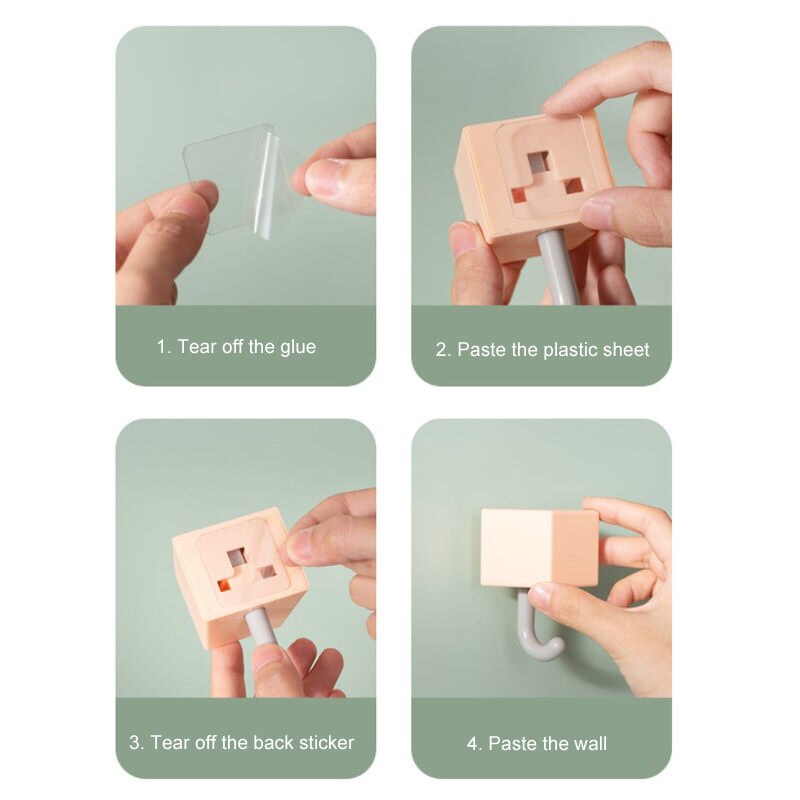 1. Tear off the glue

2. Paste the plastic sheet

3. Tear off the back sticker

4. Paste the wall